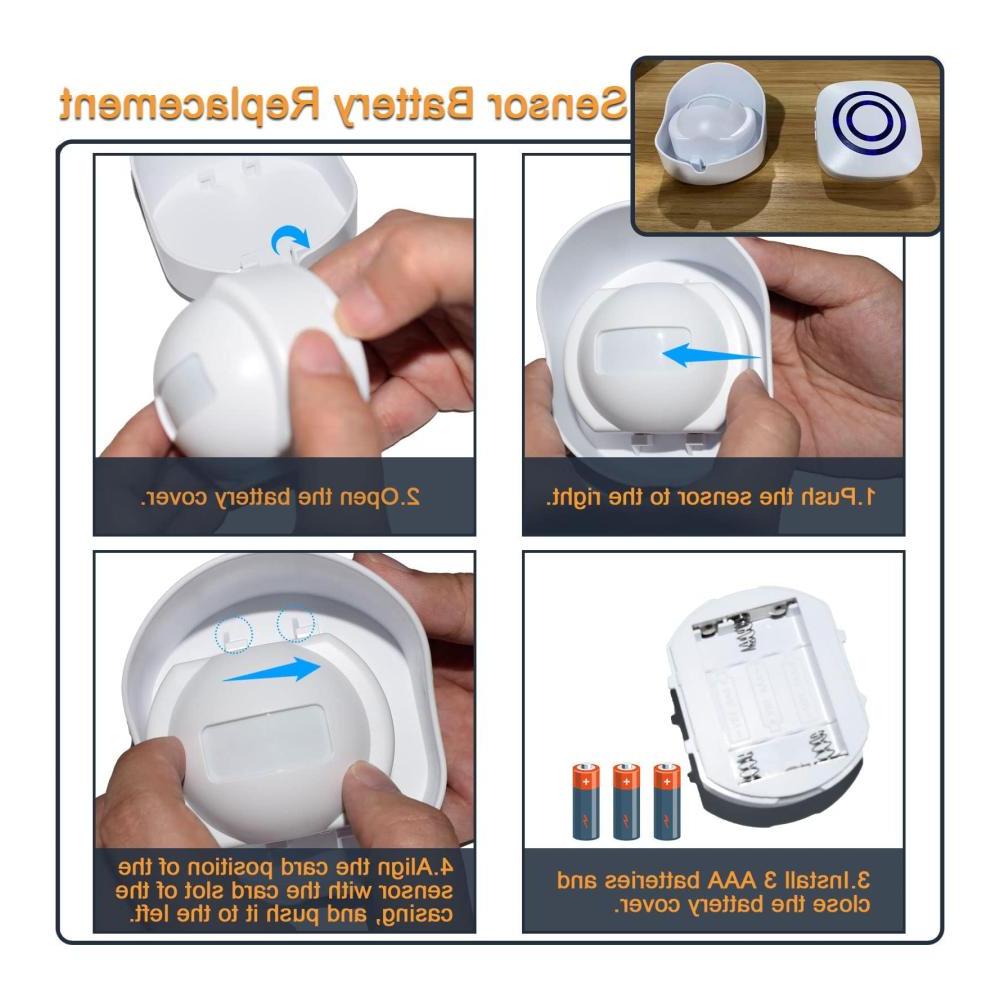 Sensor Battery Replacement

1.Push the sensor to the right.

2.Open the battery cover.

3.Install 3 AAA batteries and close the battery cover.

4.Align the card position of the sensor with the card slot of the casing, and push it to the left.