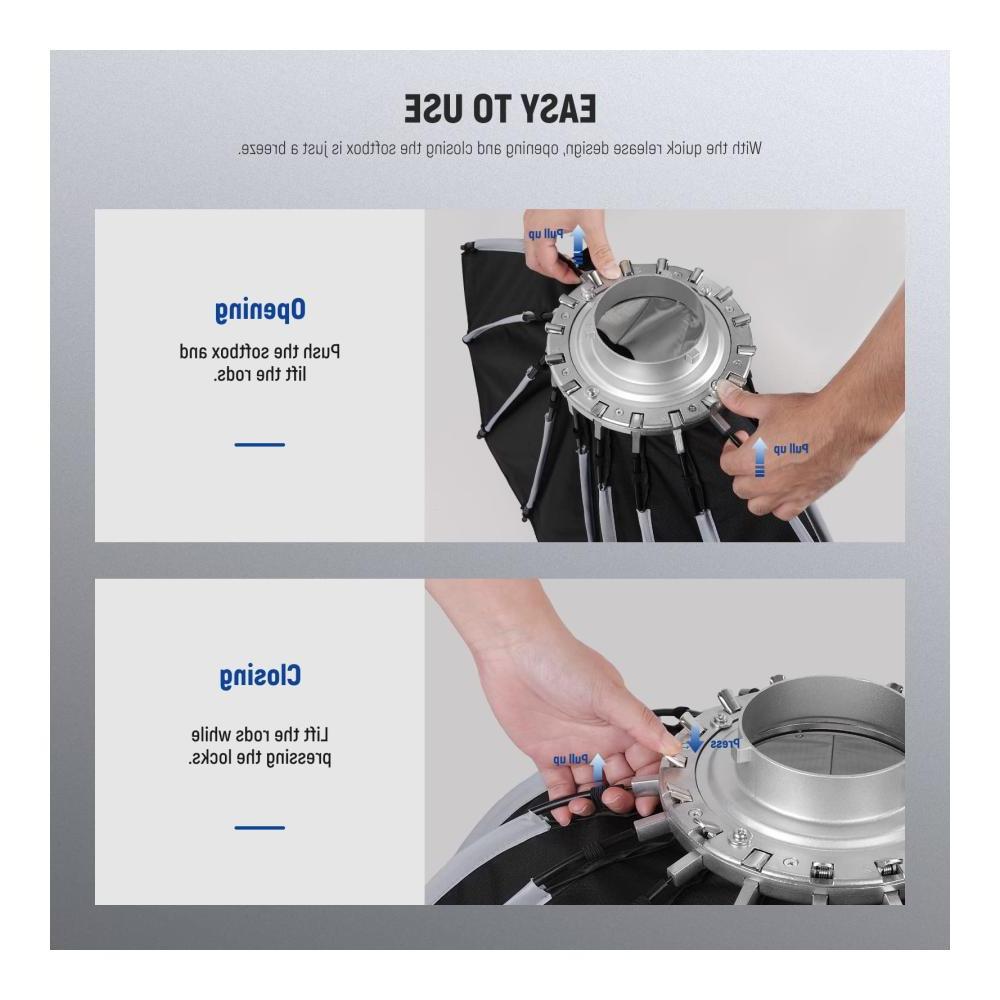 EASY TO USE

With the quick release design, opening and closing the softbox is just a breeze.

Opening

Push the softbox and lift the rods.

Pull up

Pull up

Closing

Lift the rods while pressing the locks.

Pull up

Press