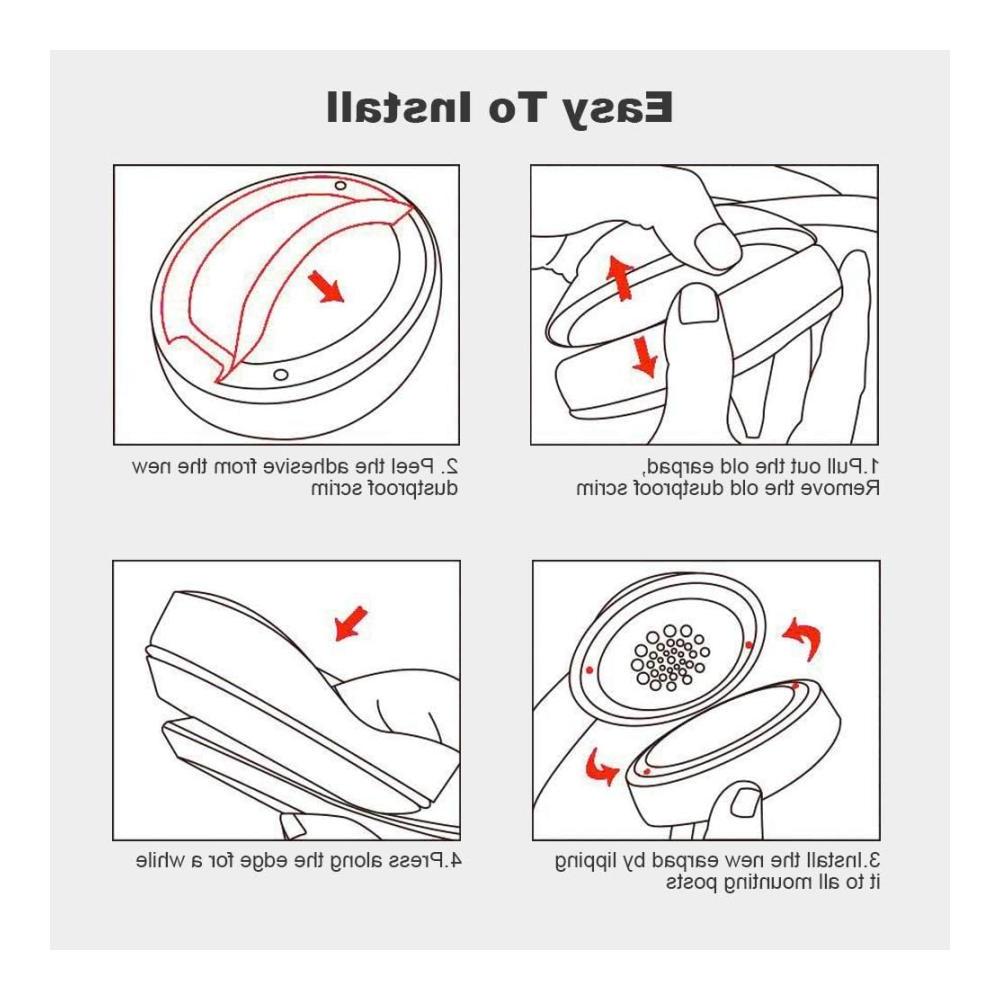 Easy To Install

1.Pull out the old earpad, Remove the old dustproof scrim

2. Peel the adhesive from the new dustproof scrim

3.Install the new earpad by lipping it to all mounting posts

4.Press along the edge for a while