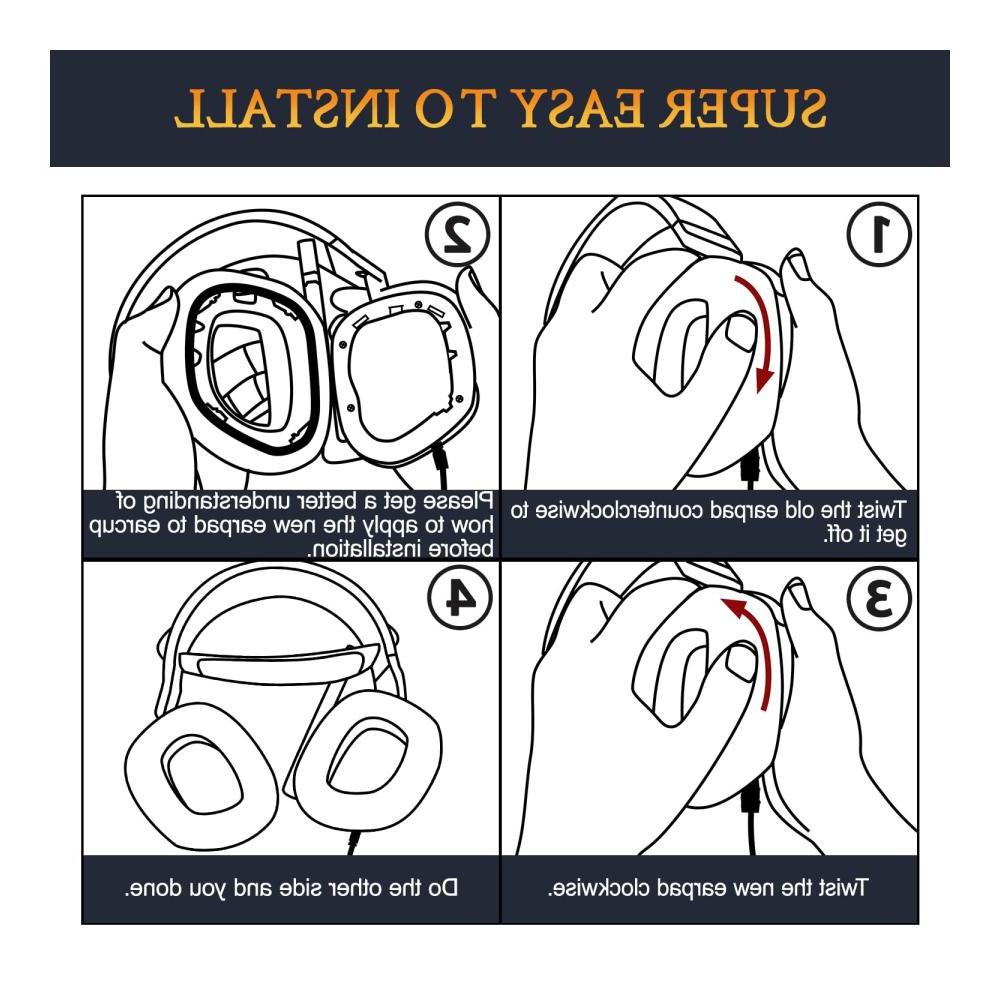 SUPER EASY TO INSTALL

1

Twist the old earpad counterclockwise to get it off.

2

Please get a better understanding of how to apply the new earpad to earcup before installation.

3

Twist the new earpad clockwise.

4

Do the other side and you done.