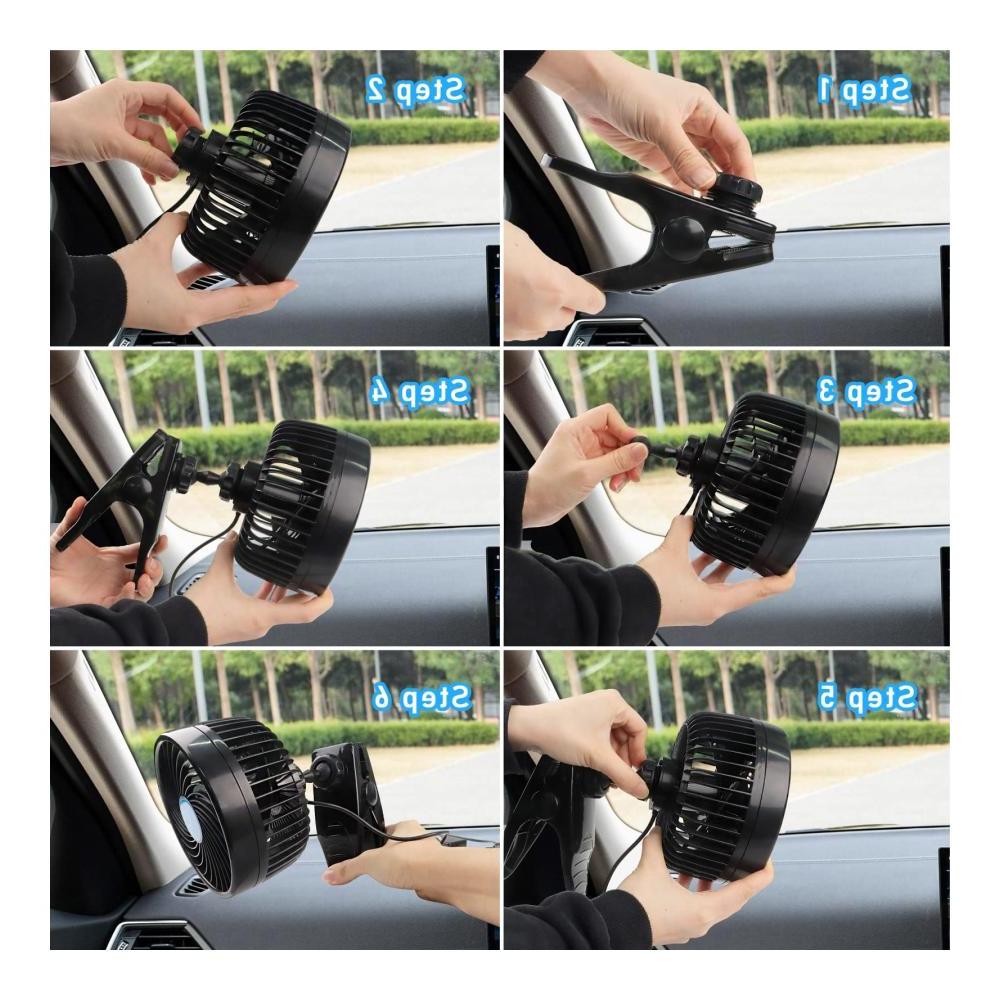 Step 2
Step 1
Step 4
Step 3
Step 6
Step 5